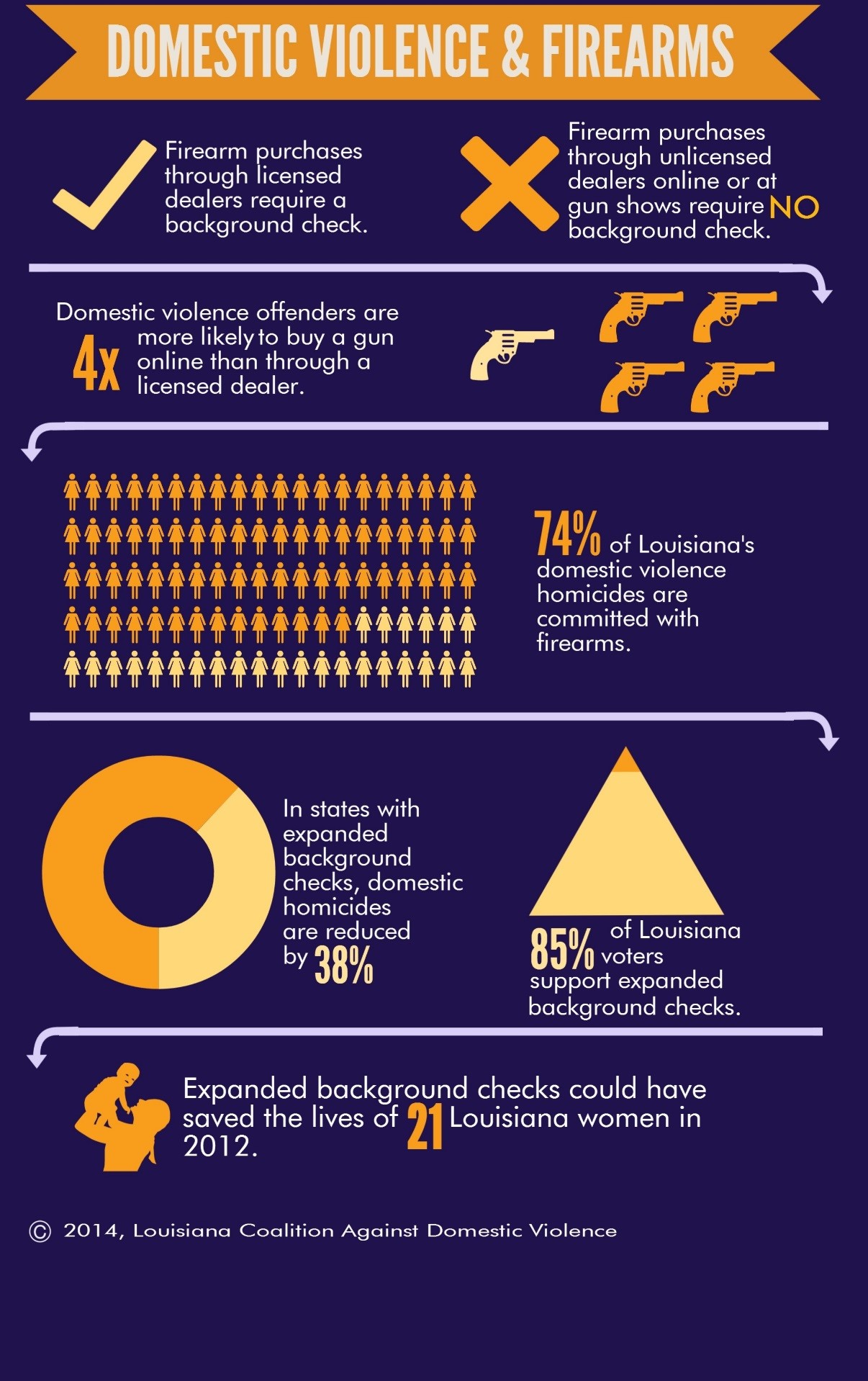 DOMESTIC VIOLENCE & FIREARMS

Firearm purchases through licensed dealers require a background check.

Firearm purchases through unlicensed dealers online or at gun shows require NO background check.

Domestic violence offenders are 4x more likely to buy a gun online than through a licensed dealer.

74% of Louisiana's domestic violence homicides are committed with firearms.

In states with expanded background checks, domestic homicides are reduced by 38%

85% of Louisiana voters support expanded background checks.

Expanded background checks could have saved the lives of 21 Louisiana women in 2012.

© 2014, Louisiana Coalition Against Domestic Violence